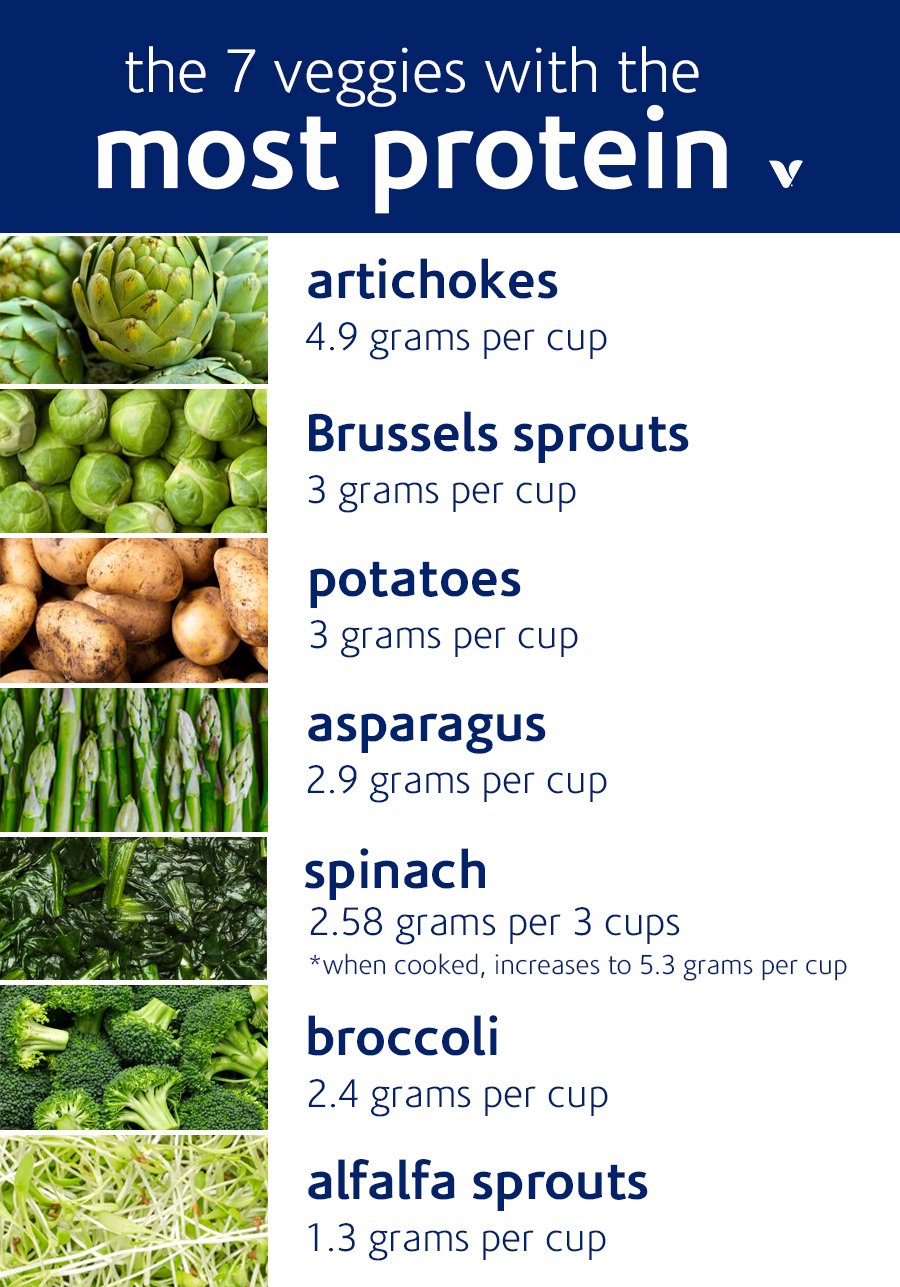 the 7 veggies with the
most protein

artichokes
4.9 grams per cup

Brussels sprouts
3 grams per cup

potatoes
3 grams per cup

asparagus
2.9 grams per cup

spinach
2.58 grams per 3 cups
*when cooked, increases to 5.3 grams per cup

broccoli
2.4 grams per cup

alfalfa sprouts
1.3 grams per cup